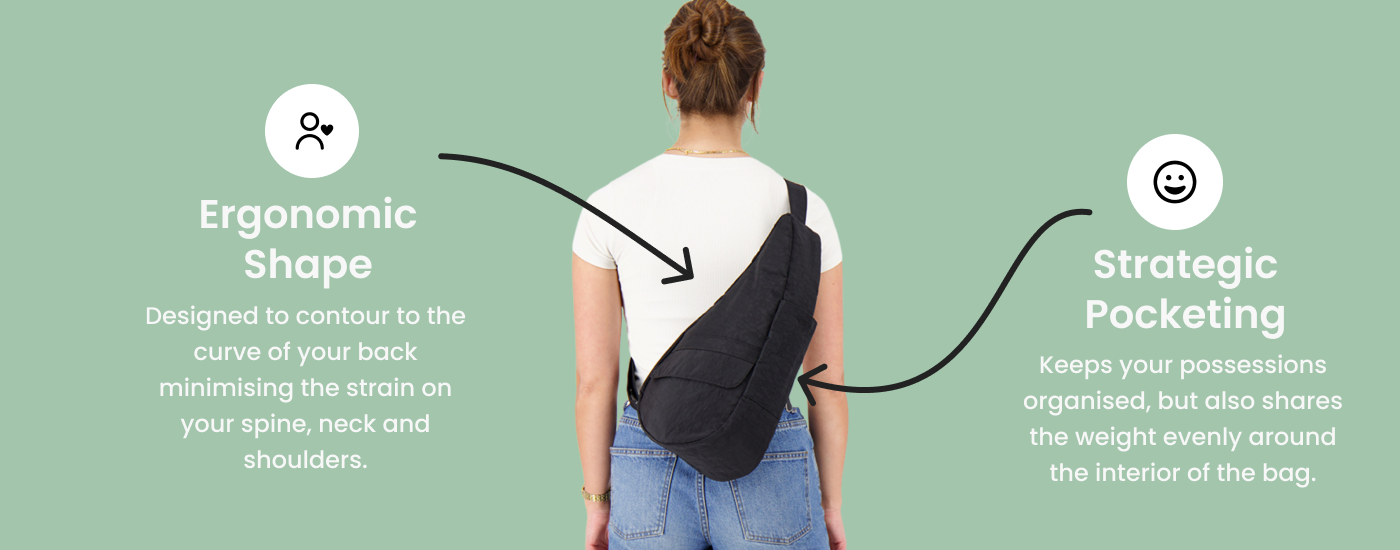 Ergonomic Shape

Designed to contour to the curve of your back minimising the strain on your spine, neck and shoulders.

Strategic Pocketing

Keeps your possessions organised, but also shares the weight evenly around the interior of the bag.